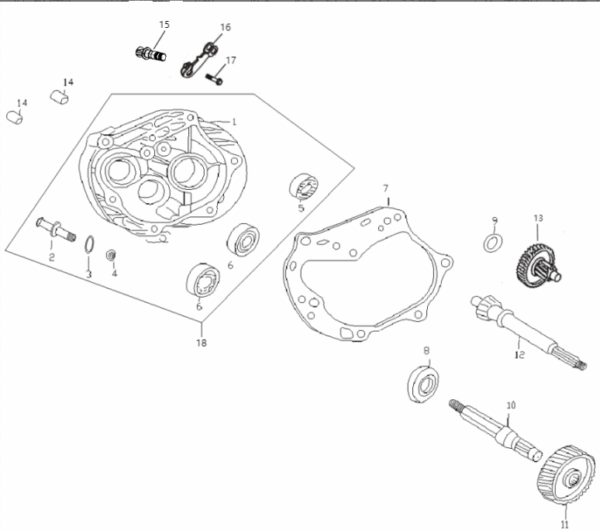 15
16
17
14
14
1
5
7
9
13
2
3
4
6
6
18
12
8
10
11