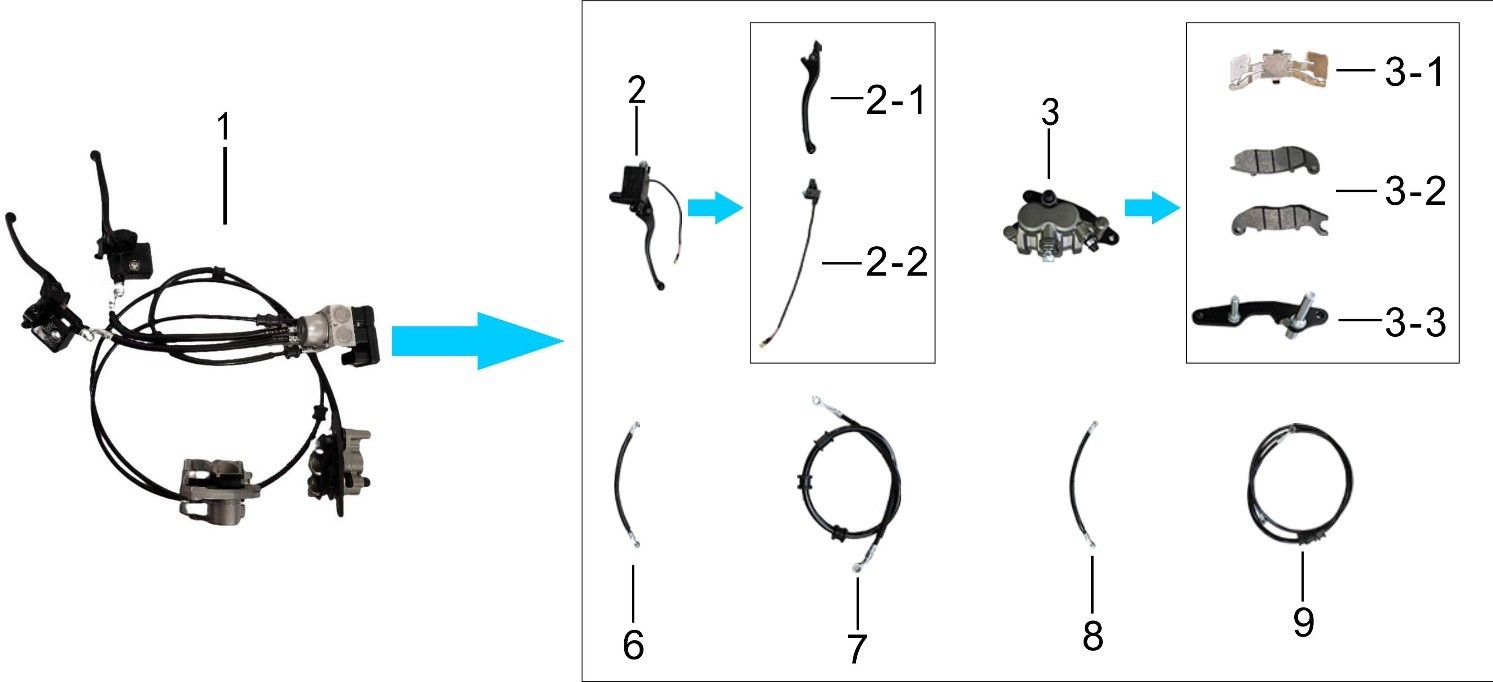 1

2

2-1

2-2

3

3-1

3-2

3-3

6

7

8

9