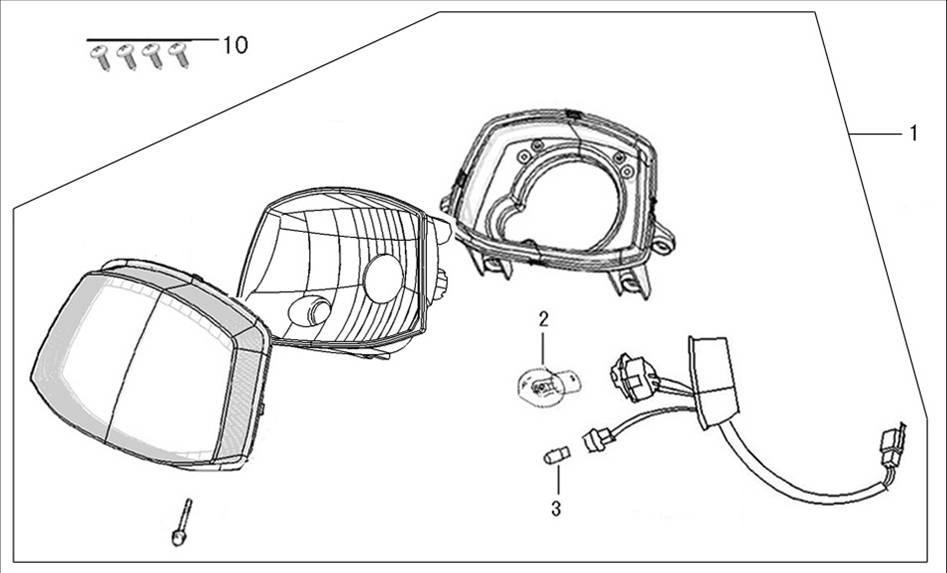 10

1

2

3